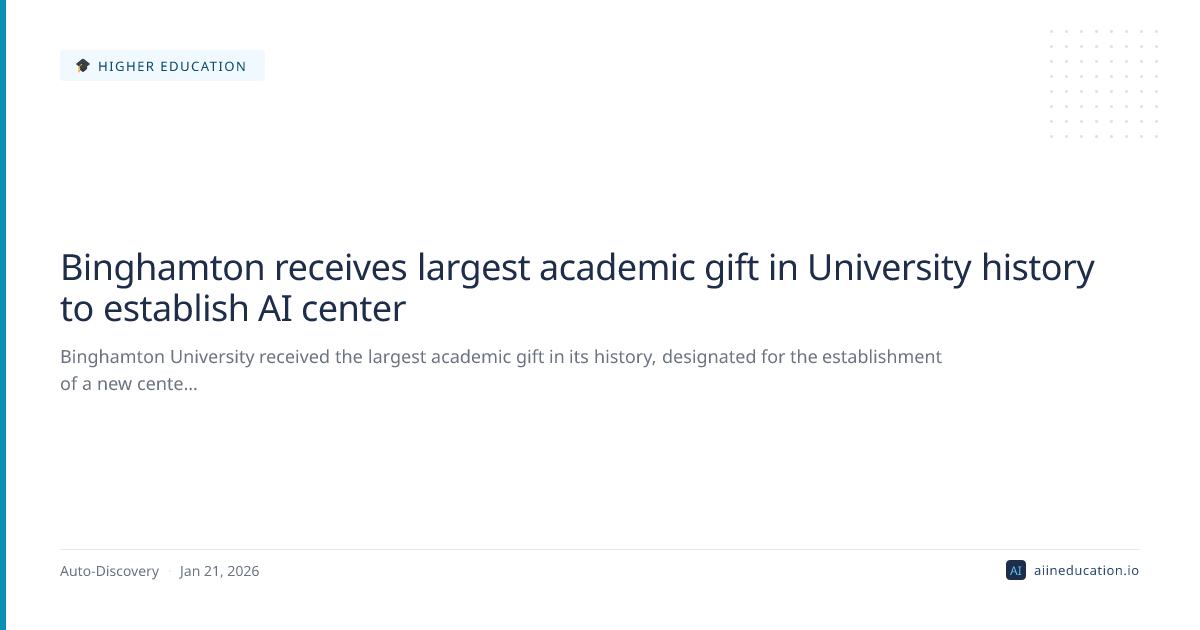 HIGHER EDUCATION

Binghamton receives largest academic gift in University history to establish AI center

Binghamton University received the largest academic gift in its history, designated for the establishment of a new cente...

Auto-Discovery · Jan 21, 2026

AI aiineducation.io