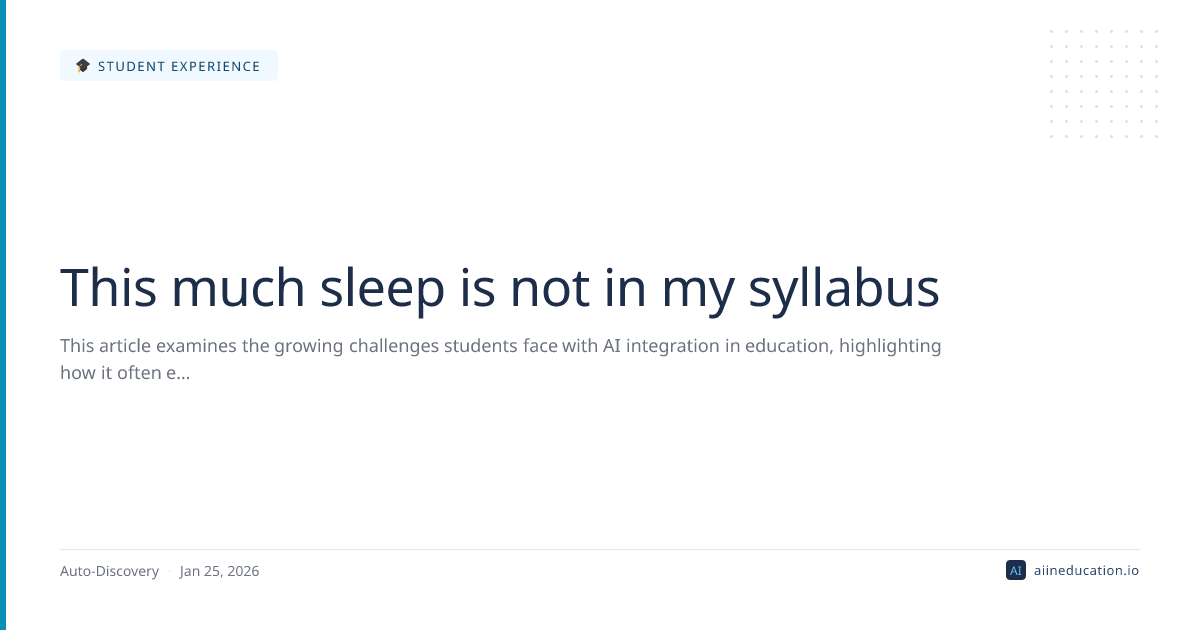 STUDENT EXPERIENCE

This much sleep is not in my syllabus

This article examines the growing challenges students face with AI integration in education, highlighting how it often e...

Auto-Discovery · Jan 25, 2026

AI aiineducation.io